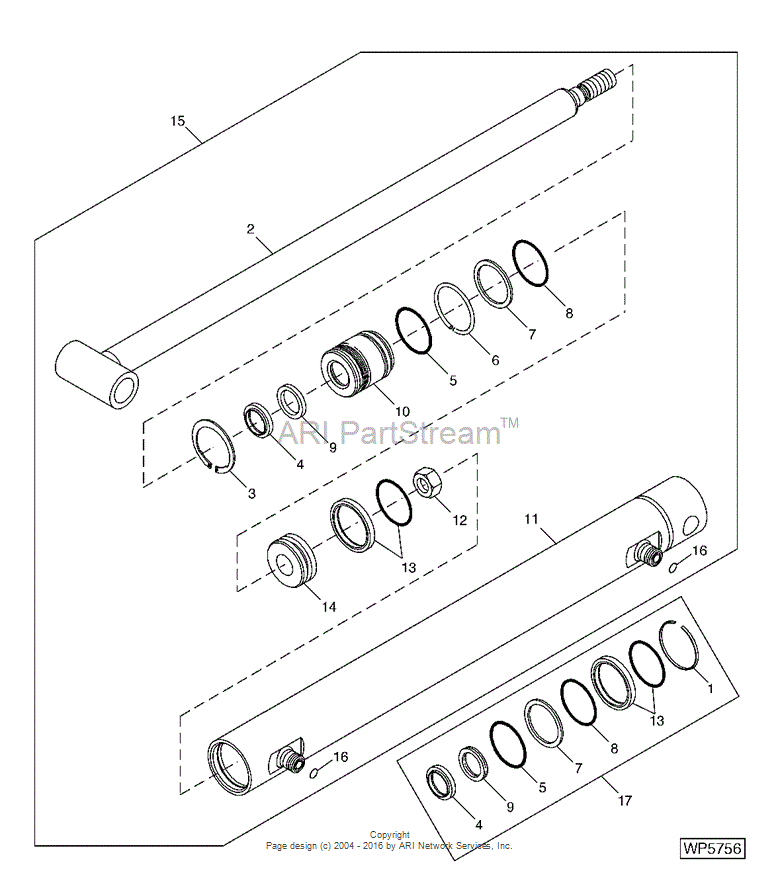 15

2

8

7

6

5

10

9

4

3

ARI PartStream™

12

13

14

11

16

1

13

8

7

5

9

4

16

17

Copyright
Page design (c) 2004 - 2016 by ARI Network Services, Inc.

WP5756